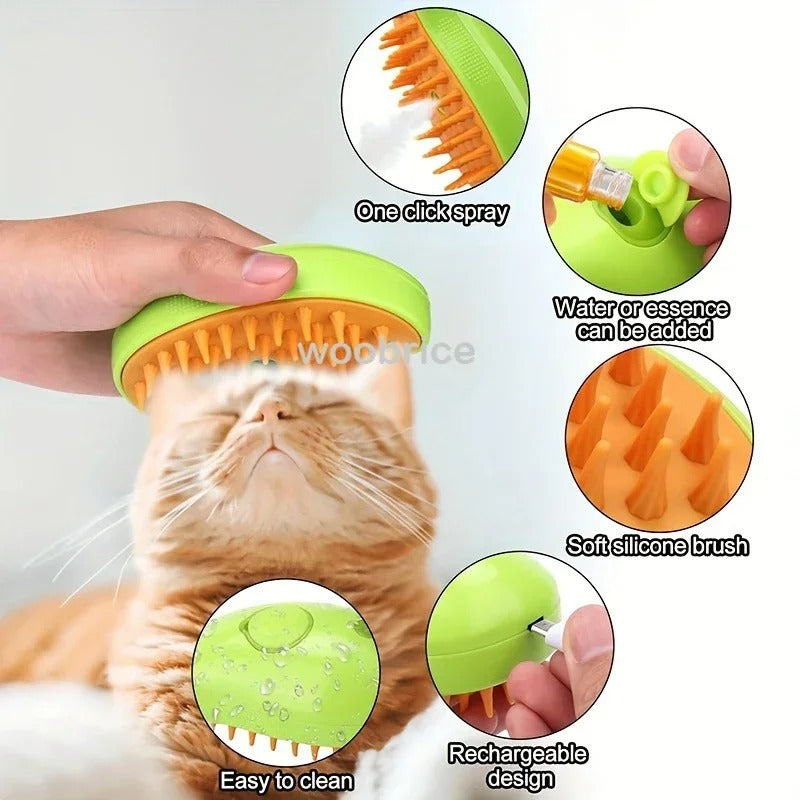 One click spray

Water or essence can be added

woobrice

Soft silicone brush

Easy to clean

Rechargeable design